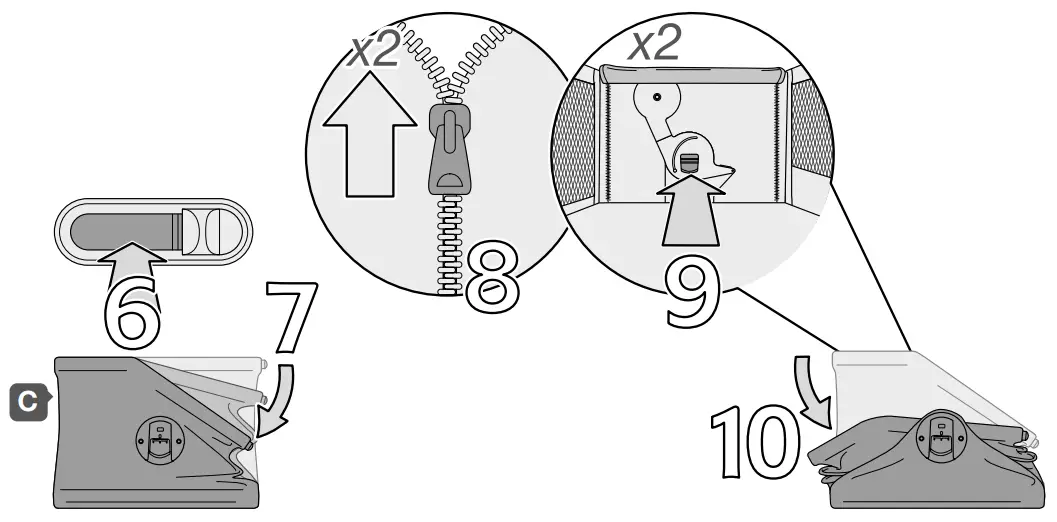 x2
x2
6
7
8
9
C
10