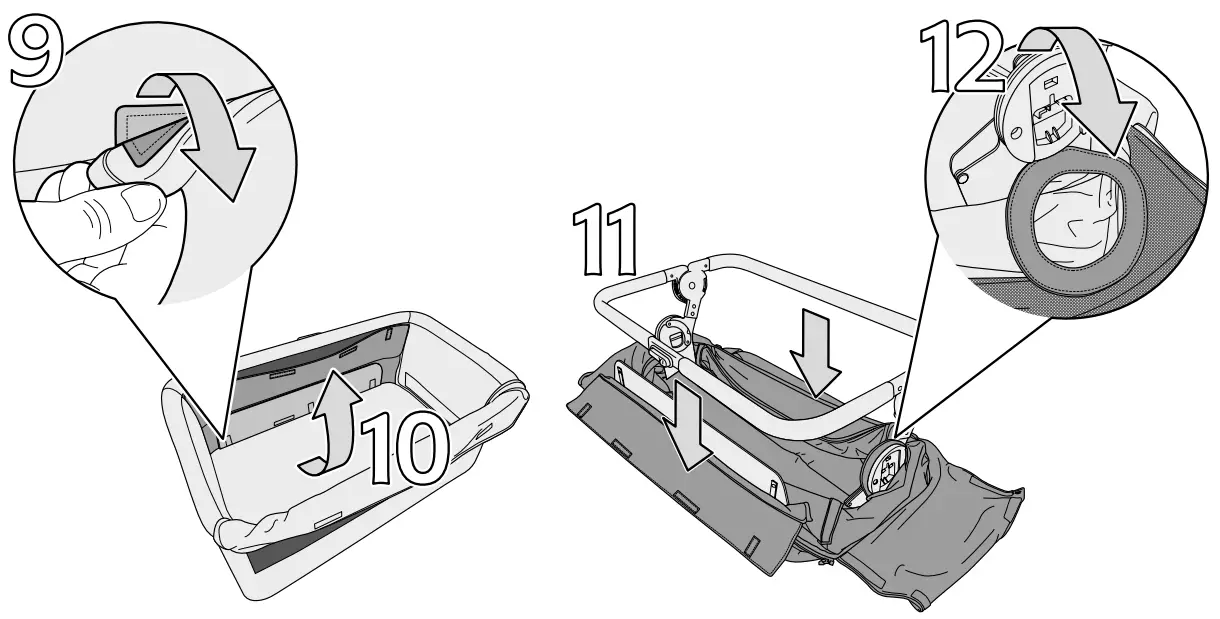 9

10

11

12