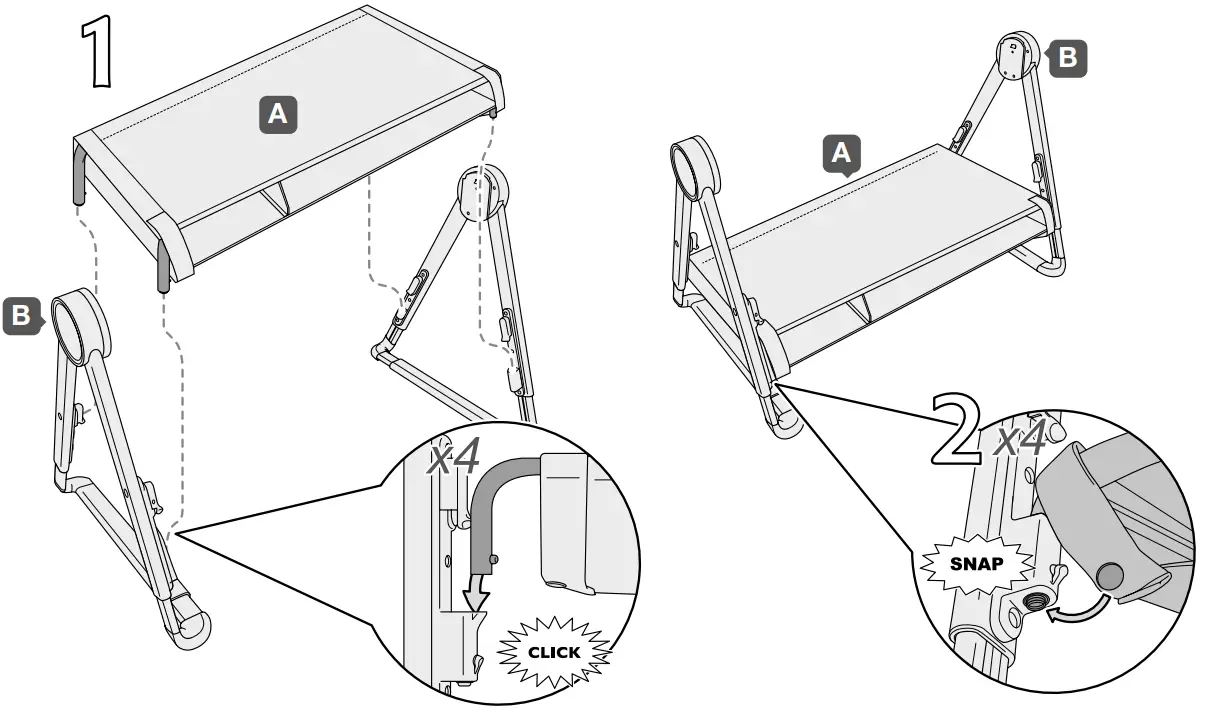 1

A

B

x4

CLICK

B

A

2

x4

SNAP