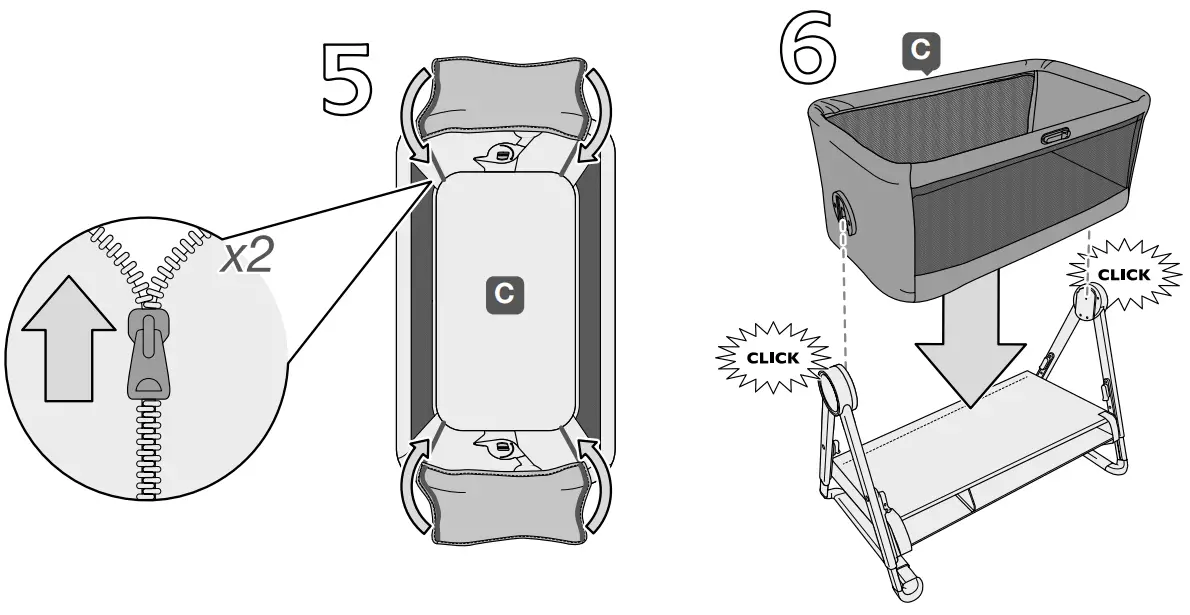 5

x2

C

6

C

CLICK

CLICK