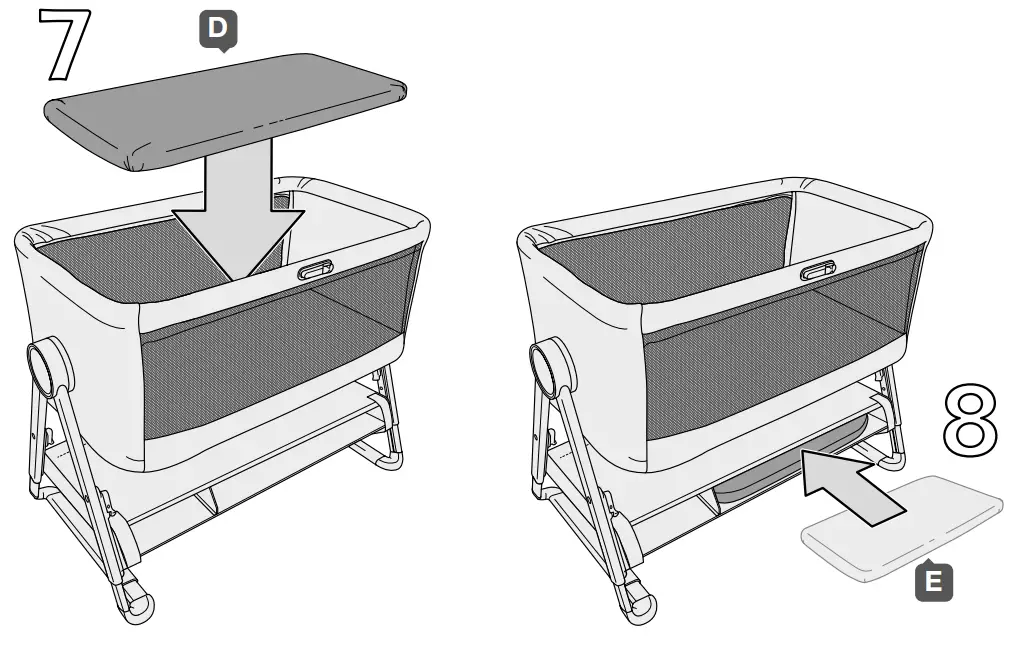 7
D
8
E