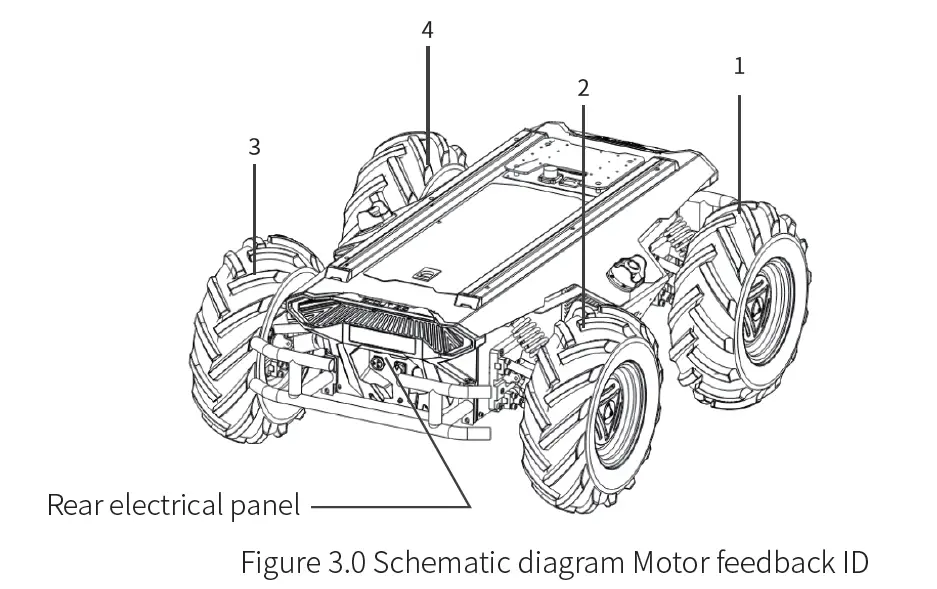 4
1
2
3
Rear electrical panel
Figure 3.0 Schematic diagram Motor feedback ID