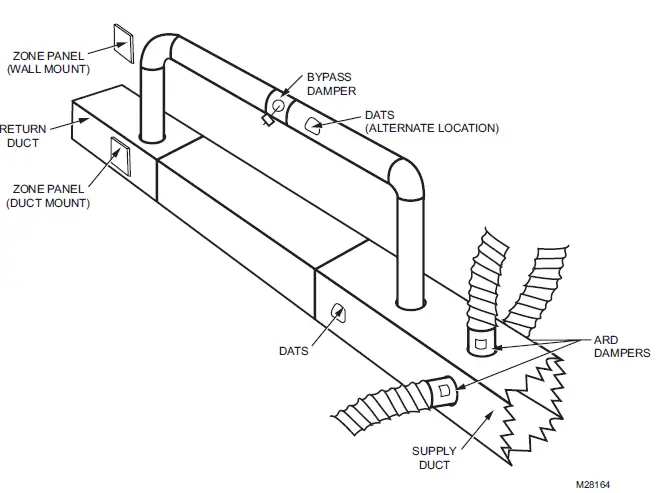 ZONE PANEL
(WALL MOUNT)

BYPASS
DAMPER

DATS
(ALTERNATE LOCATION)

RETURN
DUCT

ZONE PANEL
(DUCT MOUNT)

DATS

ARD
DAMPERS

SUPPLY
DUCT

M28164