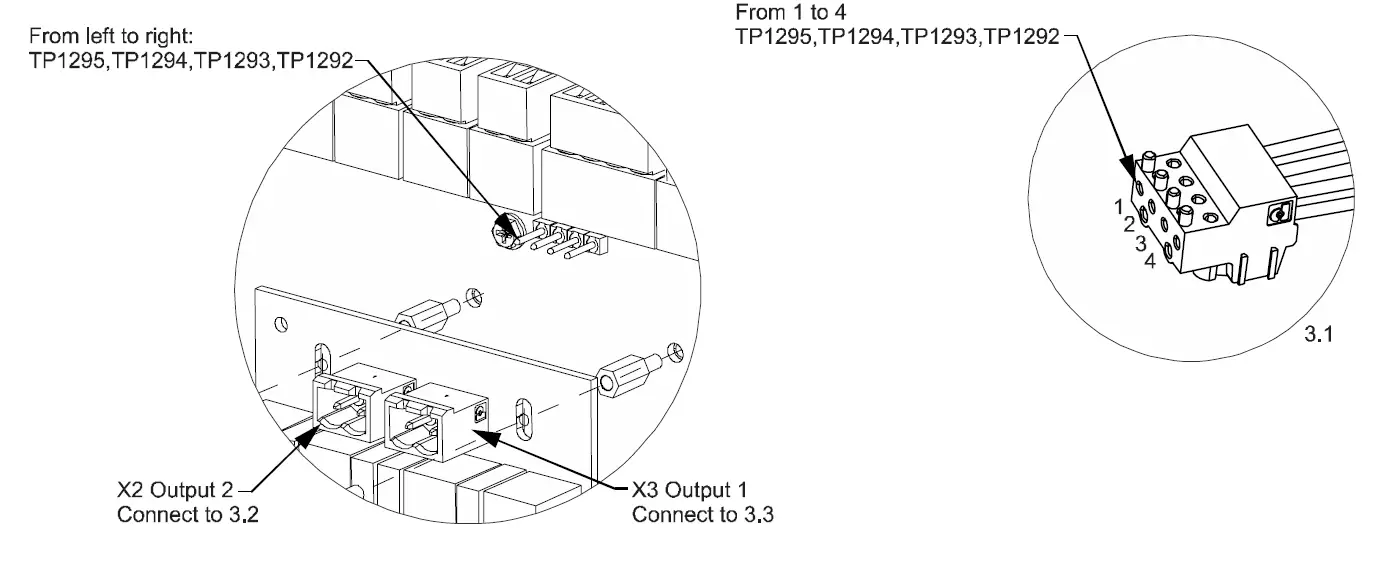 From left to right:
TP1295,TP1294,TP1293,TP1292

X2 Output 2
Connect to 3.2

X3 Output 1
Connect to 3.3

From 1 to 4
TP1295,TP1294,TP1293,TP1292

1
2
3
4

3.1