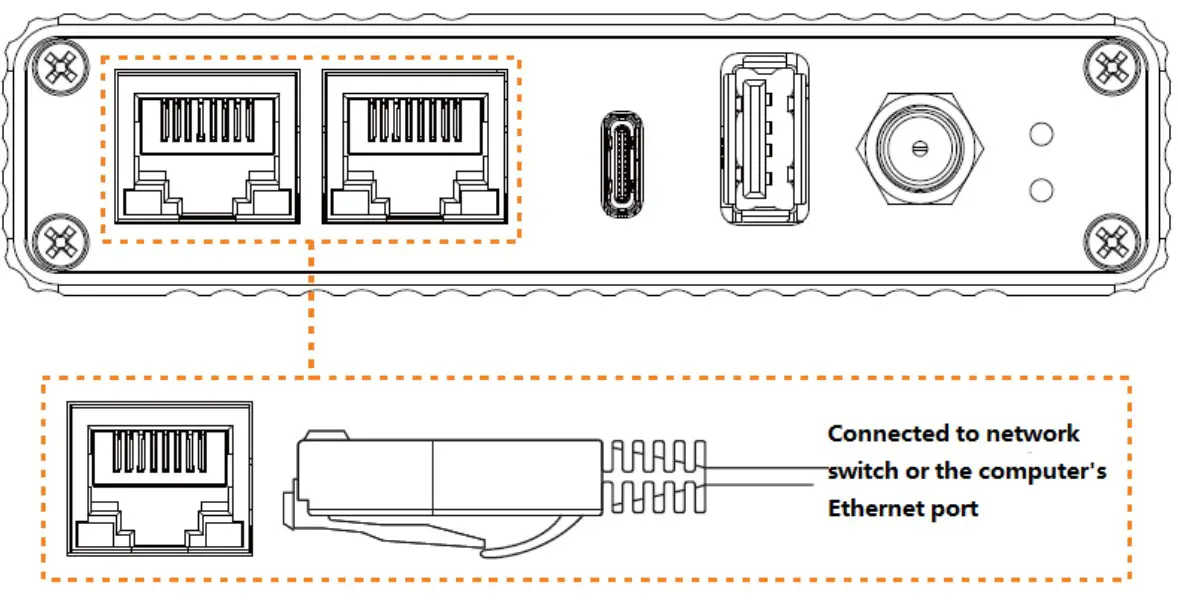 Connected to network switch or the computer's Ethernet port