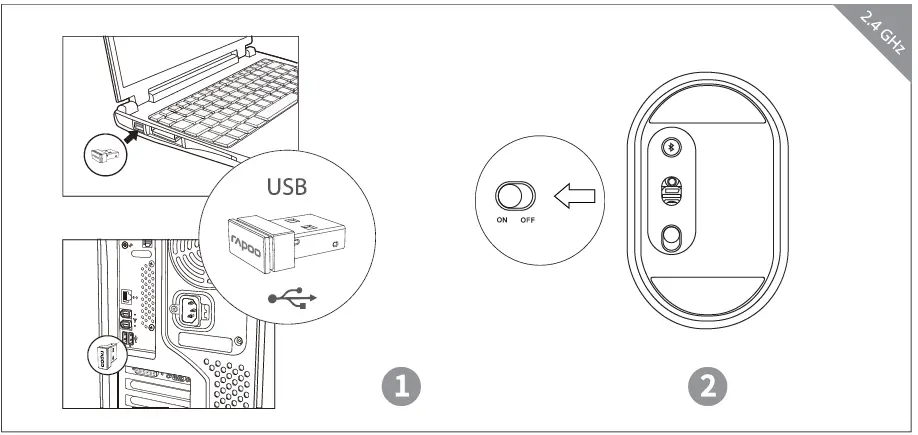 2.4 GHz

USB

rapoo

ON OFF

1

2