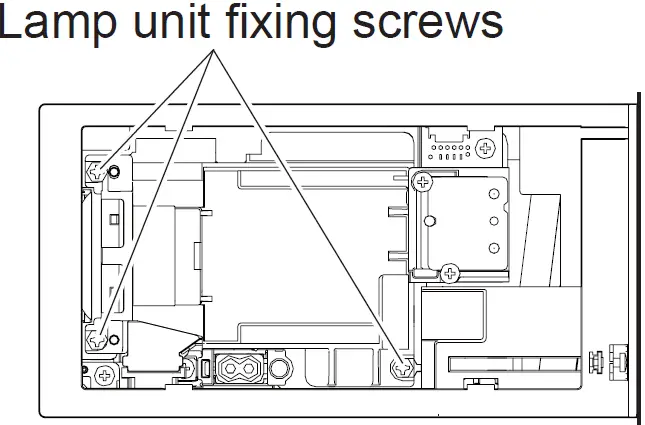 Lamp unit fixing screws