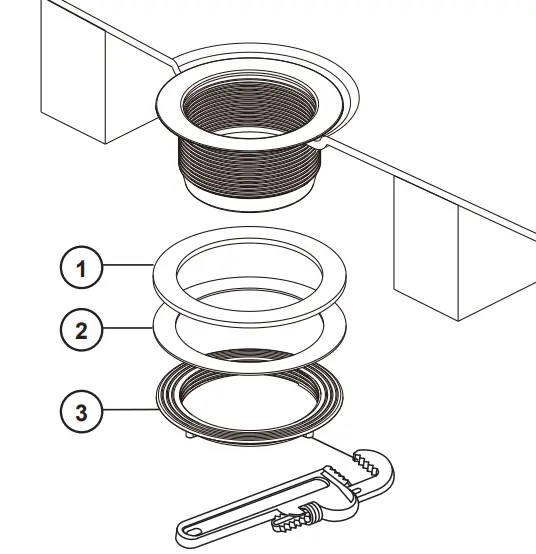 1
2
3