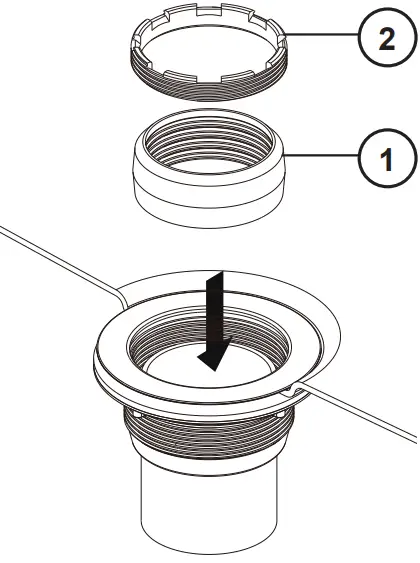 2

1