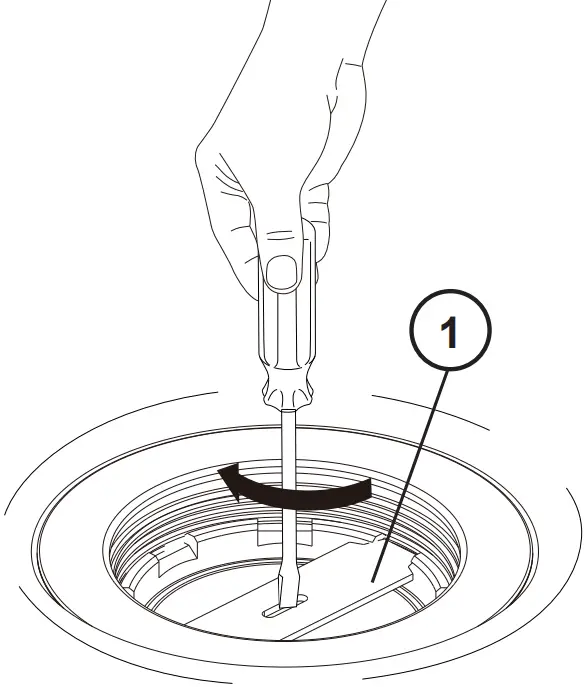 1