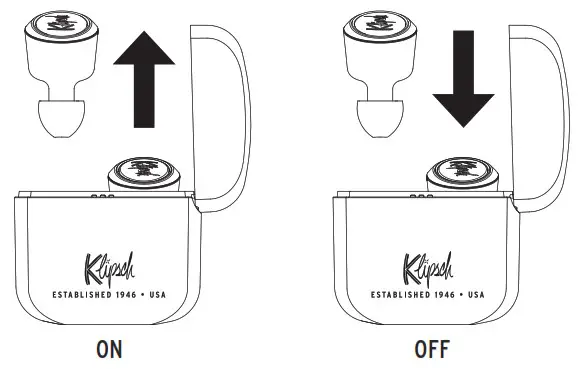 Klipsch
ESTABLISHED 1946 • USA
ON

Klipsch
ESTABLISHED 1946 • USA
OFF