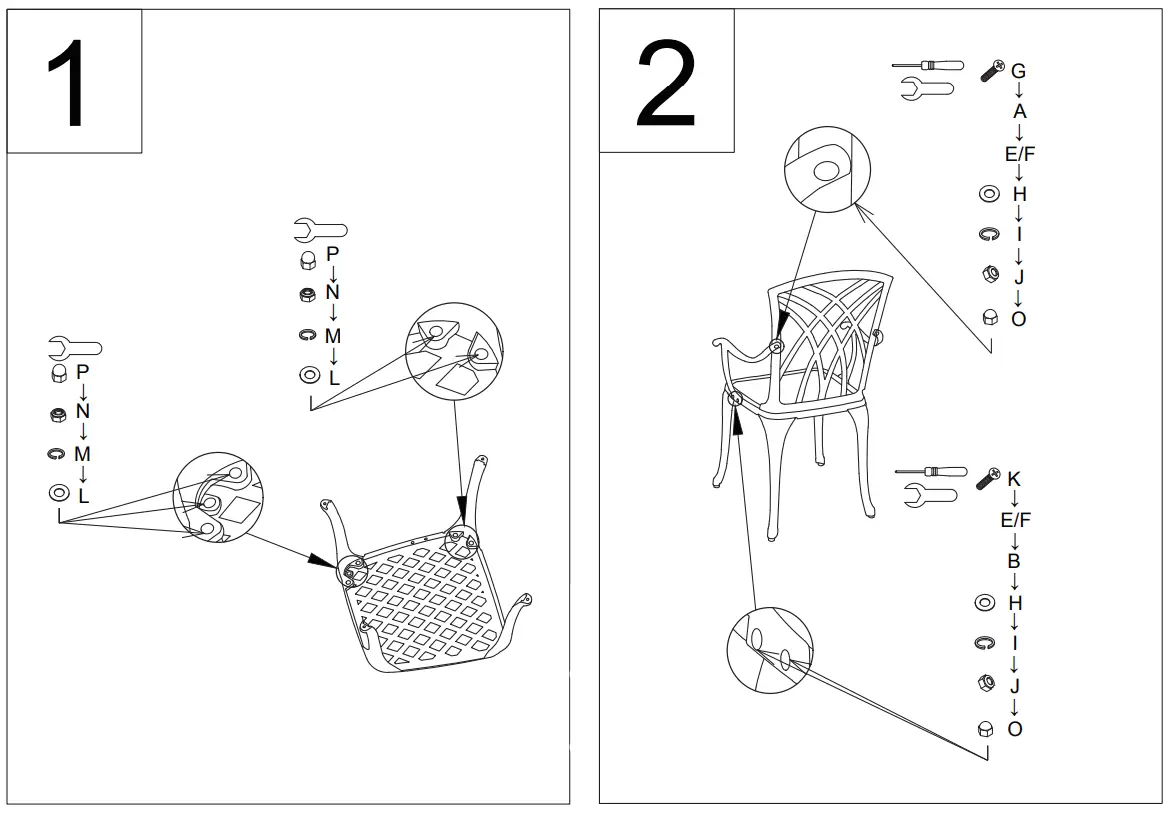 1

P
↓
N
↓
M
↓
L

P
↓
N
↓
M
↓
L

2

G
↓
A
↓
E/F
↓
H
↓
I
↓
J
↓
O

K
↓
E/F
↓
B
↓
H
↓
I
↓
J
↓
O