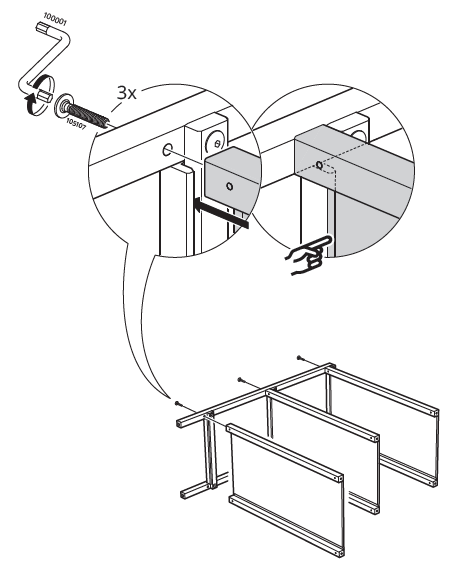 100001

105107

3x