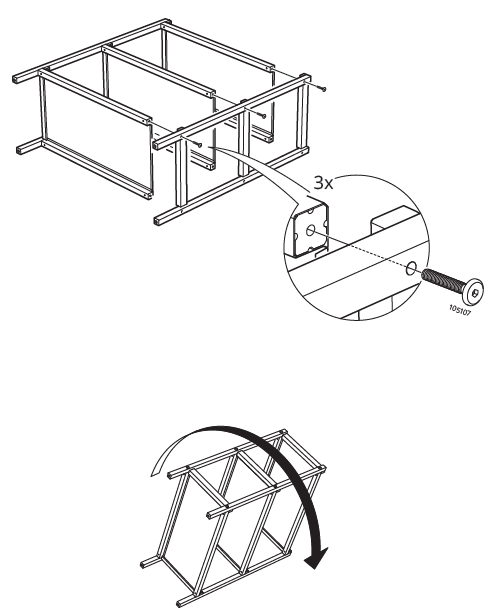 3x

105107