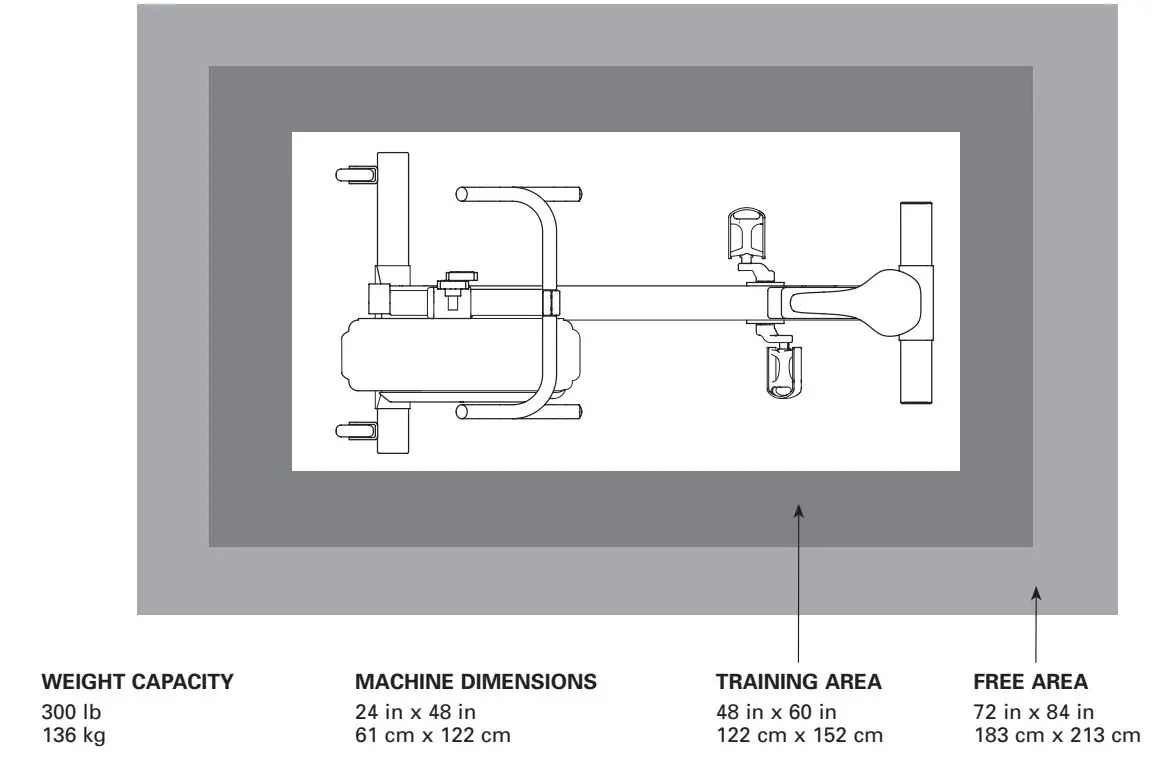 WEIGHT CAPACITY
300 lb
136 kg

MACHINE DIMENSIONS
24 in x 48 in
61 cm x 122 cm

TRAINING AREA
48 in x 60 in
122 cm x 152 cm

FREE AREA
72 in x 84 in
183 cm x 213 cm