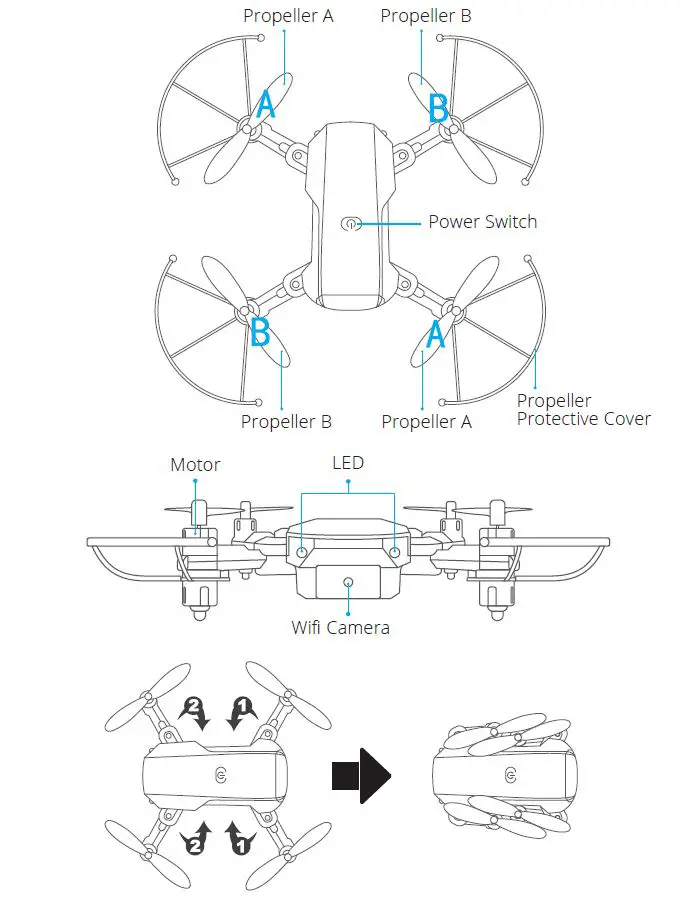 Propeller A
Propeller B
A
B
Power Switch
B
A
Propeller B
Propeller A
Propeller Protective Cover
Motor
LED
Wifi Camera
2
1
2
1