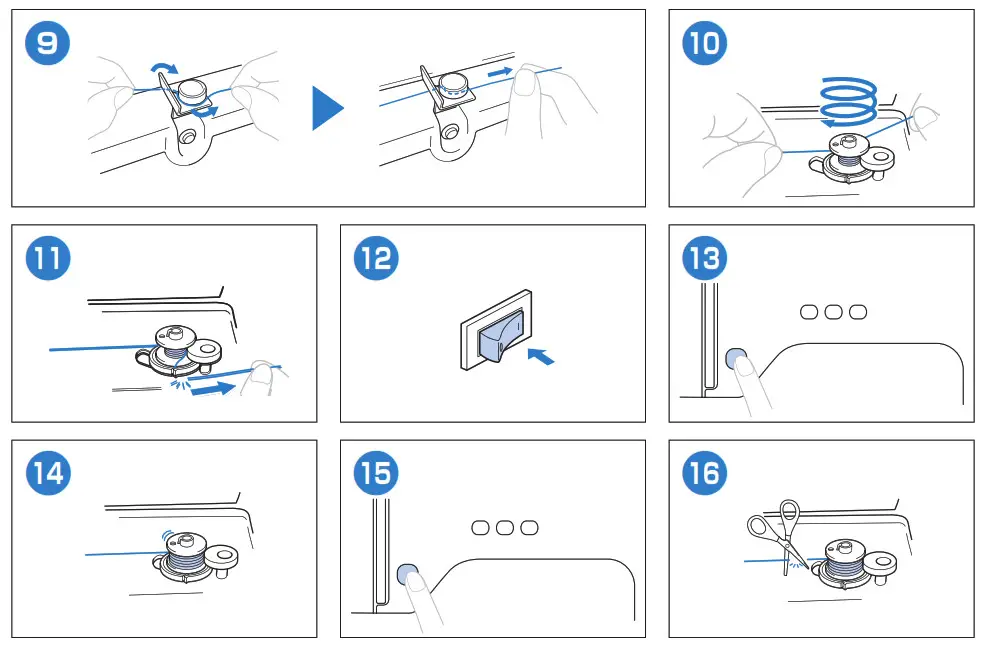 9

10

11

12

13

14

15

16