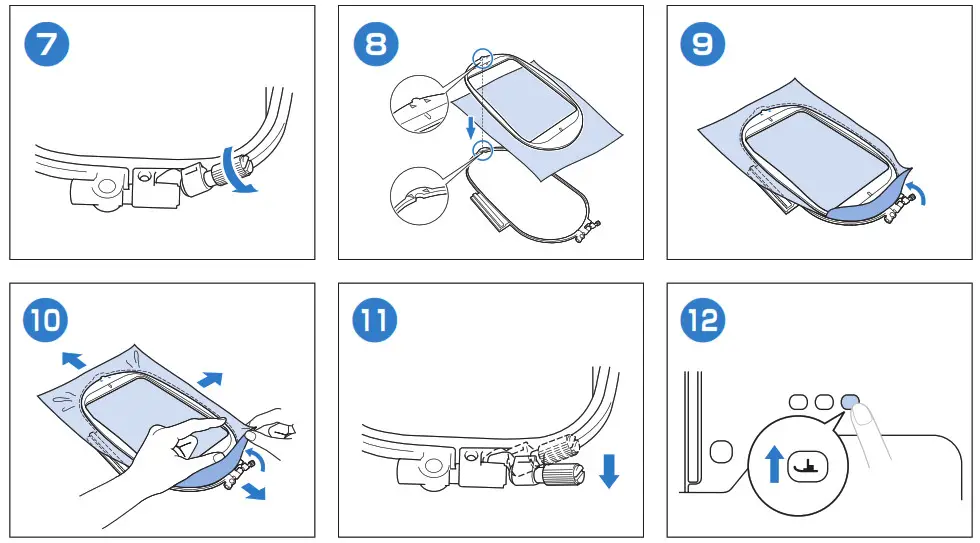 7

8

9

10

11

12