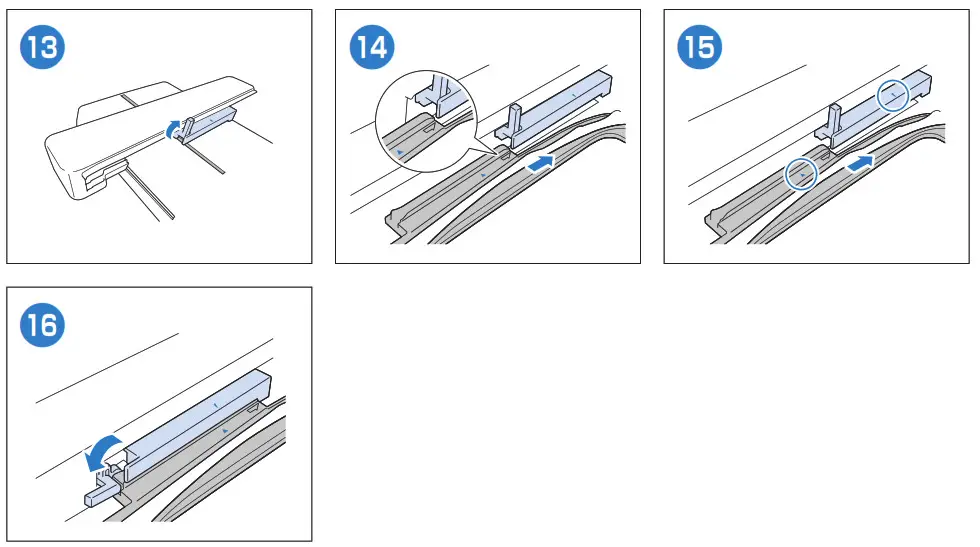 13

14

15

16