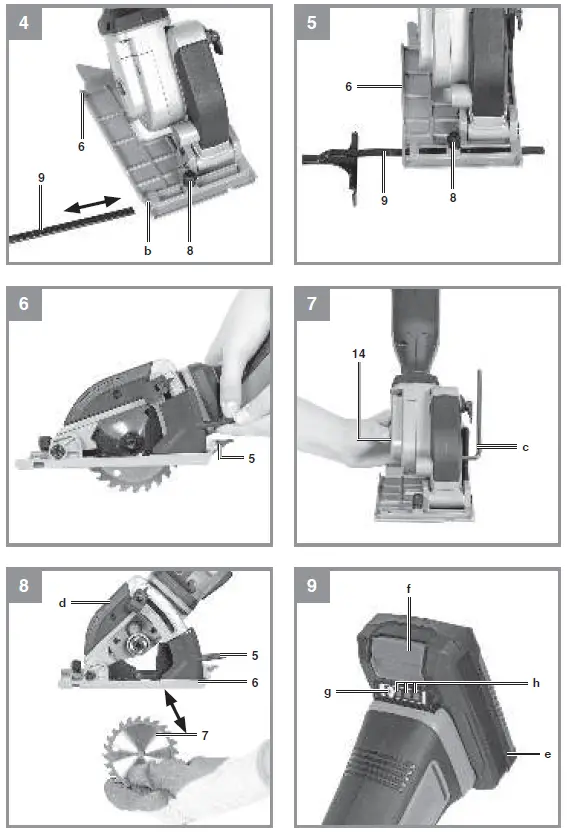 4
6
9
b
8

5
6
9
8

6
5

7
14
c

8
d
5
6
7

9
f
g
h
e