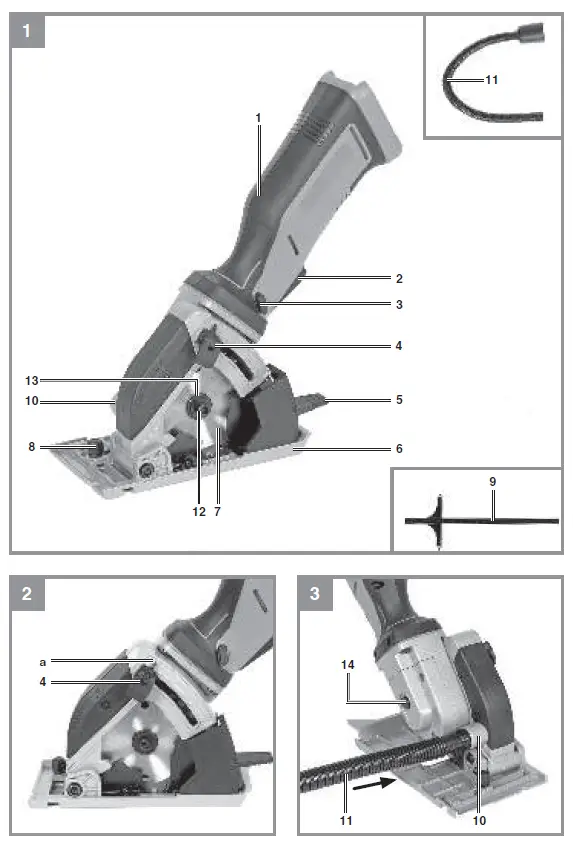 1

11

1

2

3

4

13

10

5

8

6

12

7

9

2

a

4

3

14

11

10