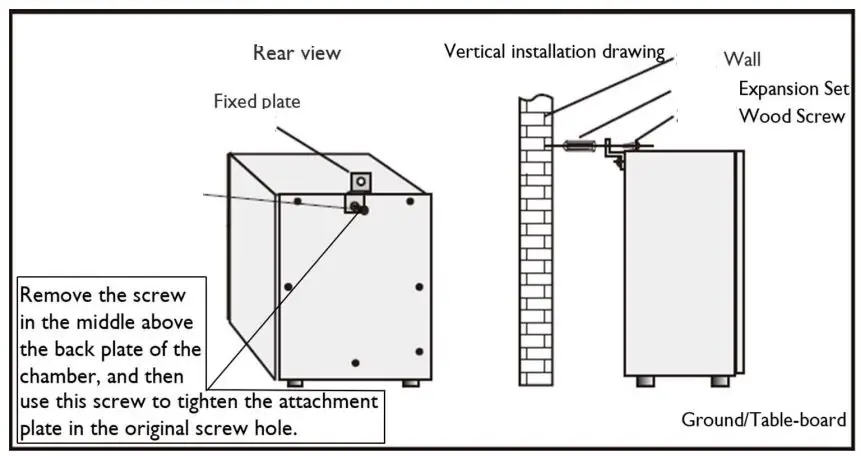 Rear view

Fixed plate

Remove the screw in the middle above the back plate of the chamber, and then use this screw to tighten the attachment plate in the original screw hole.

Vertical installation drawing

Wall

Expansion Set

Wood Screw

Ground/Table-board