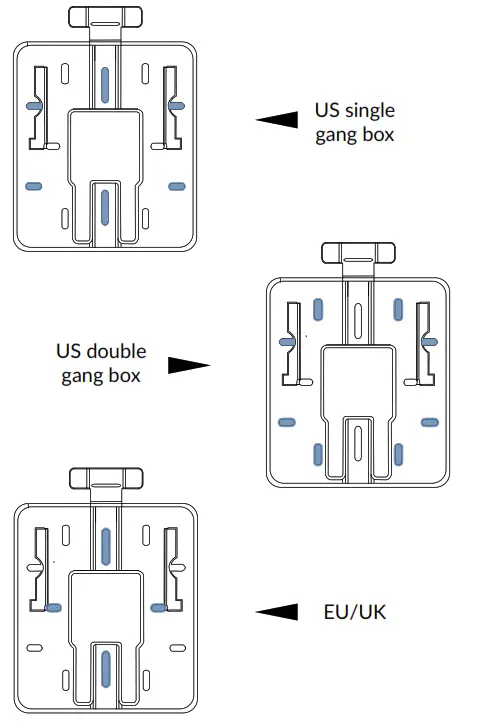 US single gang box

US double gang box

EU/UK