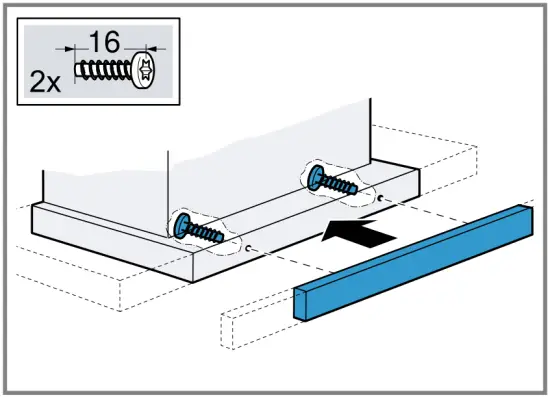 16
2x