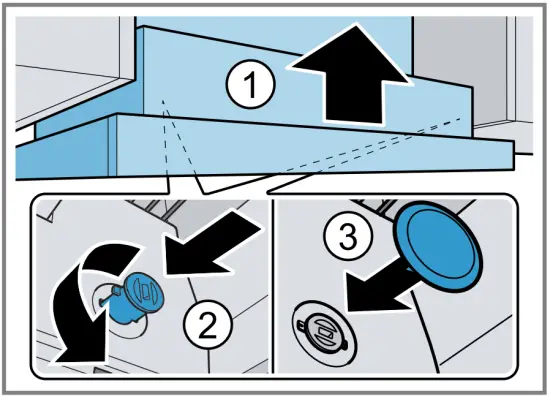 1
2
3