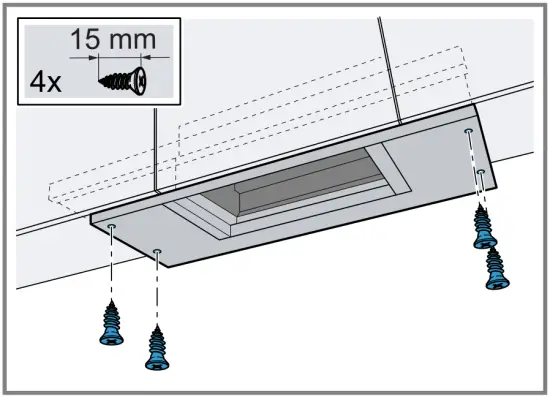 15 mm
4x