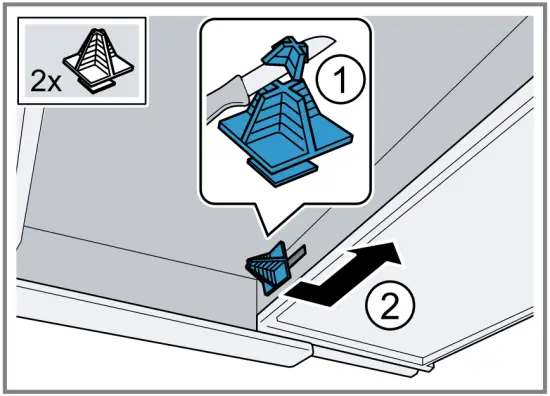 2x

1

2