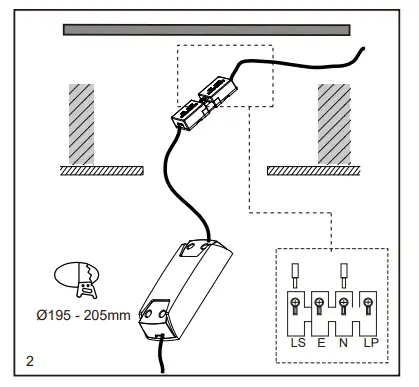 Ø195 - 205mm

LS E N LP

2