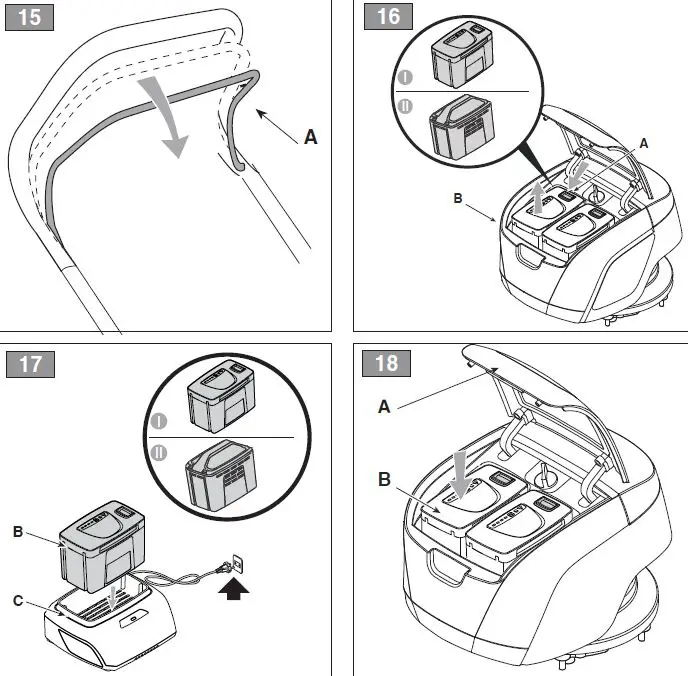 15

A

16

I

II

A

B

17

I

II

B

C

18

A

B