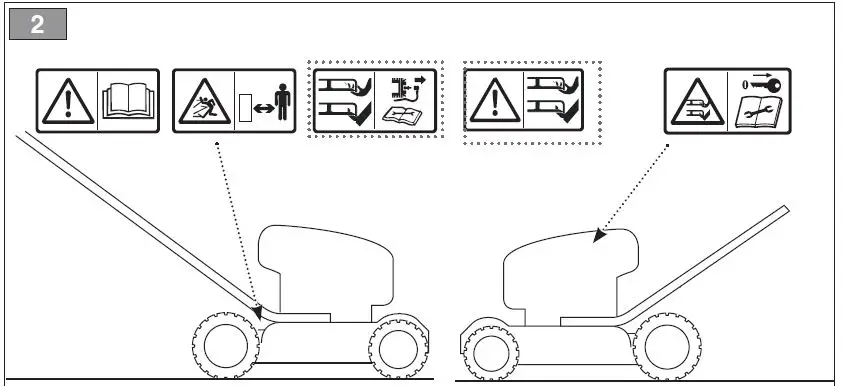 2

0