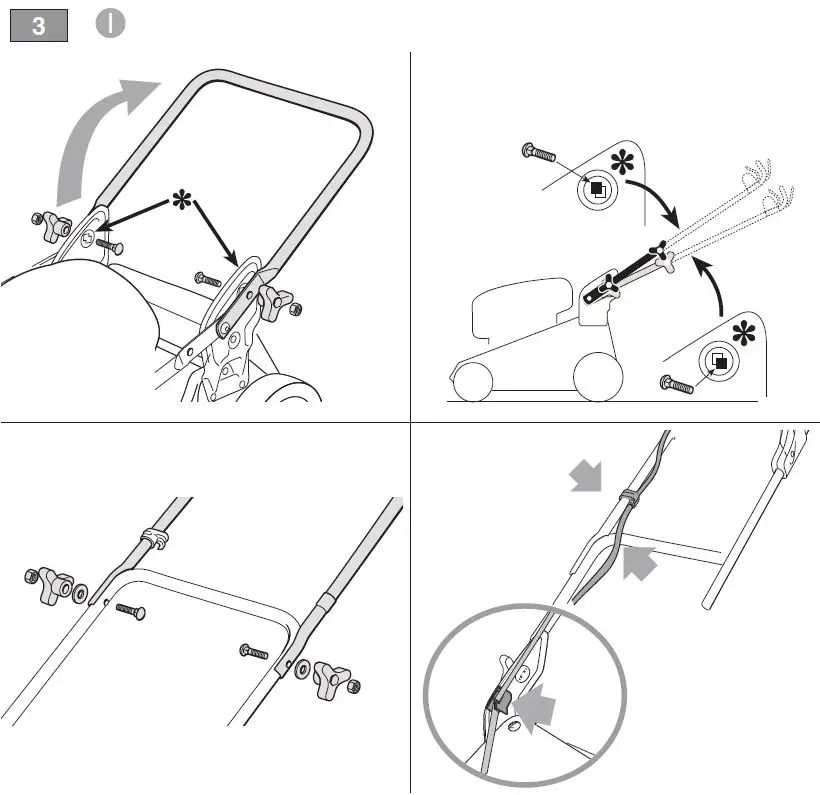 3 I

*

*

*