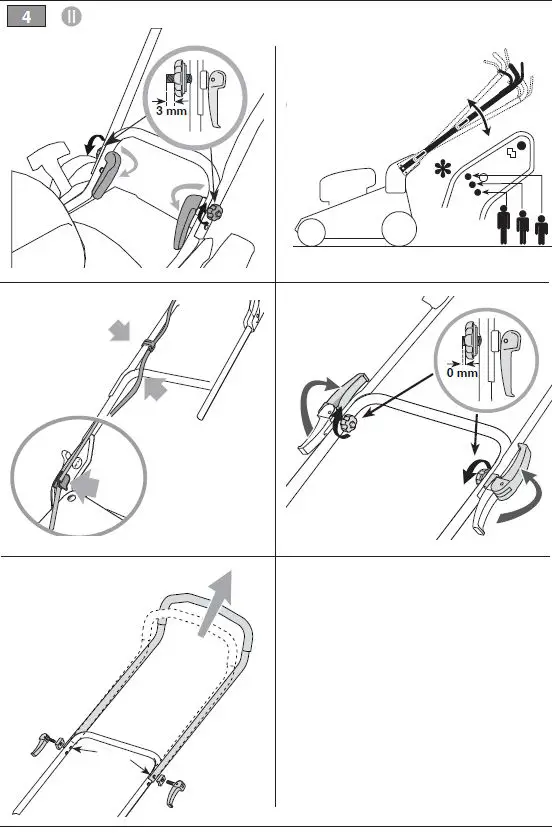 4 II

3 mm

*

0 mm