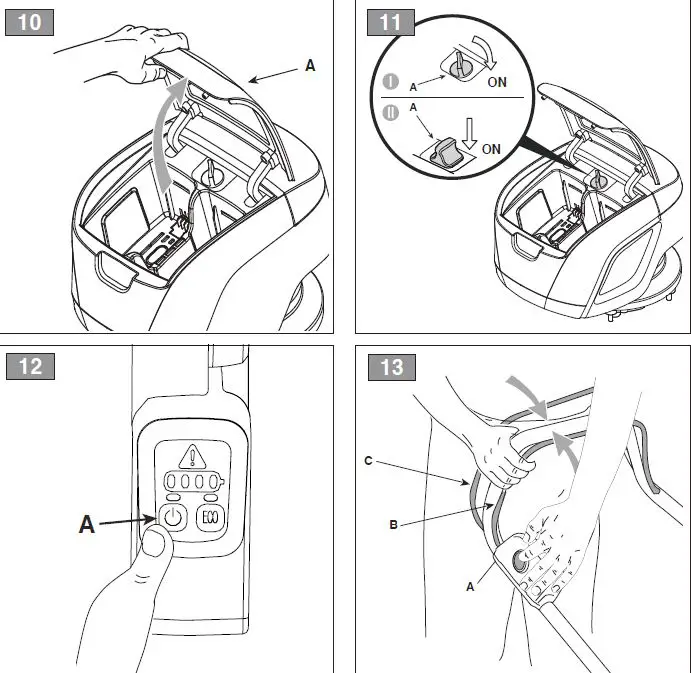 10

A

11

I

A

ON

II

A

ON

12

A

ECO

13

C

B

A