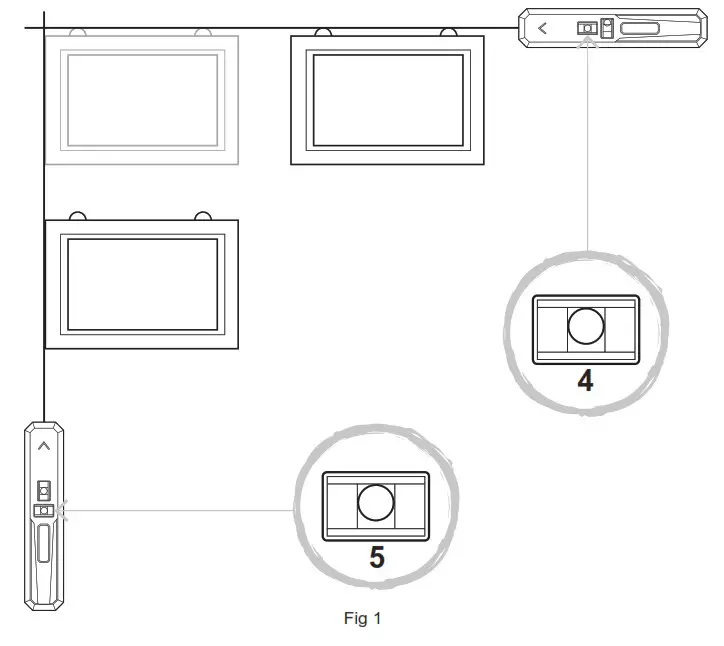 4

5

Fig 1