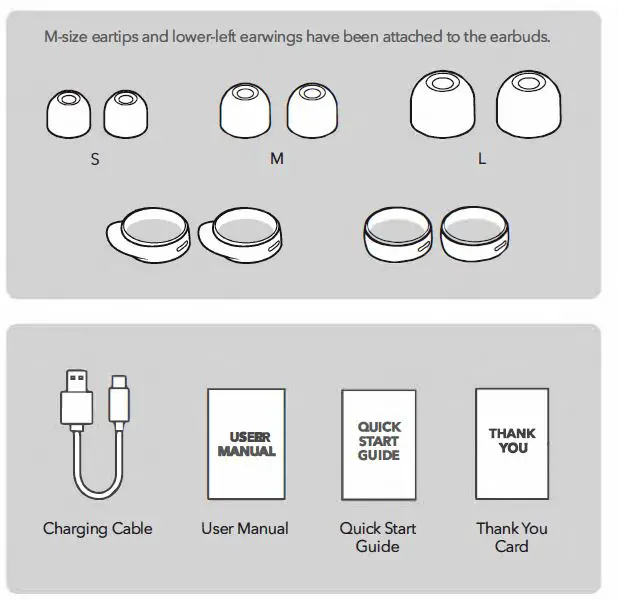 M-size eartips and lower-left earwings have been attached to the earbuds.

S

M

L

USEER MANUAL

QUICK START GUIDE

THANK YOU

Charging Cable

User Manual

Quick Start Guide

Thank You Card