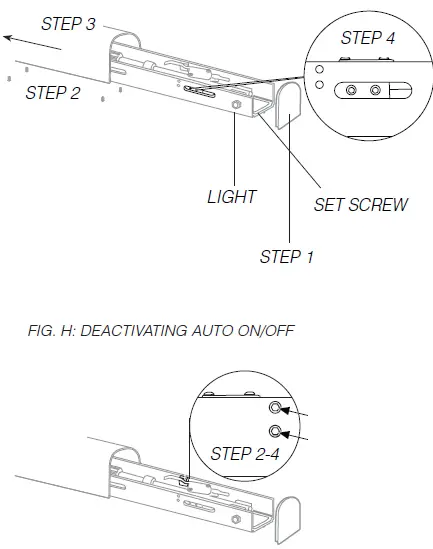 STEP 3

STEP 4

STEP 2

LIGHT

SET SCREW

STEP 1

FIG. H: DEACTIVATING AUTO ON/OFF

STEP 2-4