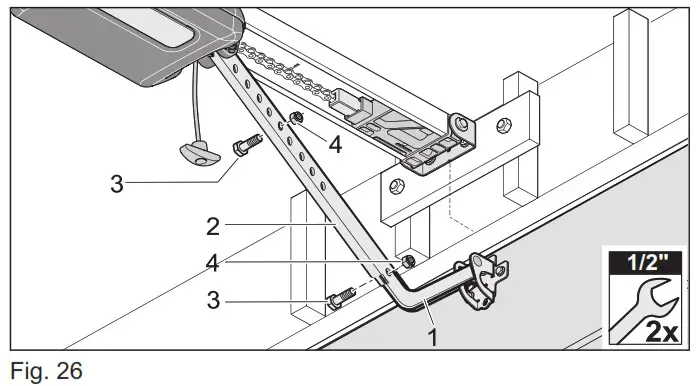 4
3
2
4
3
1
1/2"
2x
Fig. 26