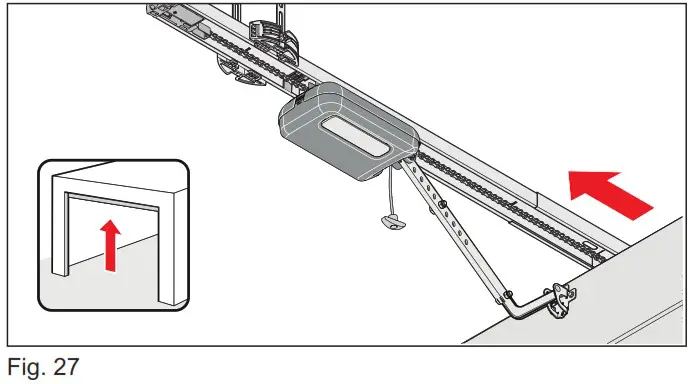 Fig. 27