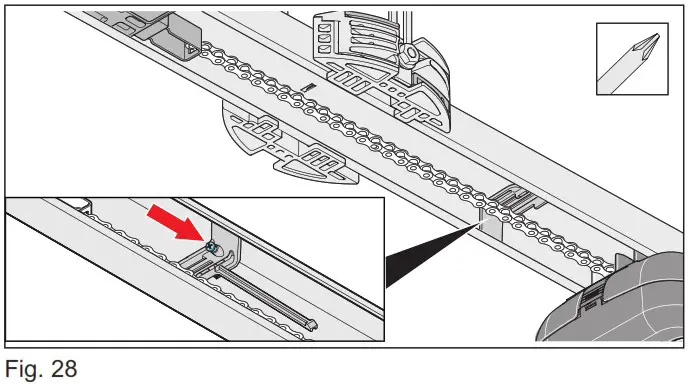 Fig. 28