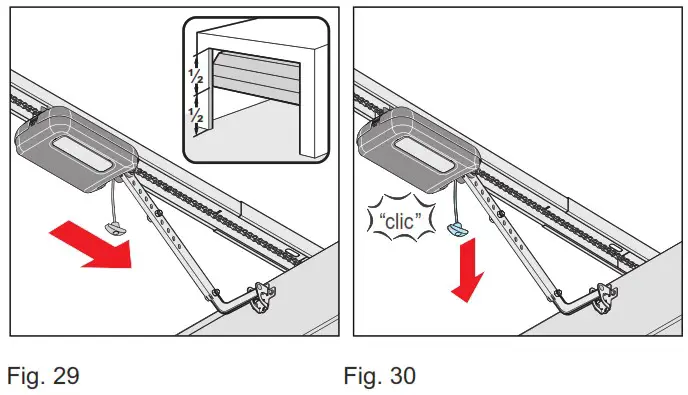 $\frac{1}{2}$

$\frac{1}{2}$

Fig. 29

"clic"

Fig. 30