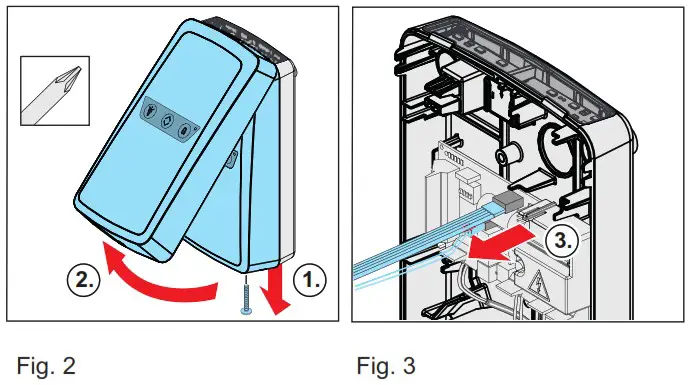 2.

1.

Fig. 2

3.

Fig. 3