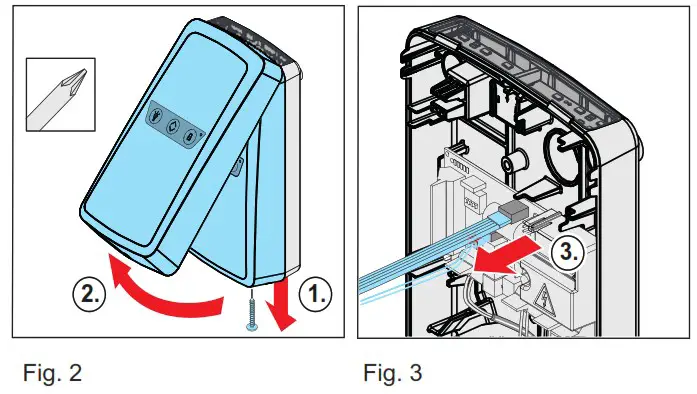 2.

1.

3.

Fig. 2

Fig. 3