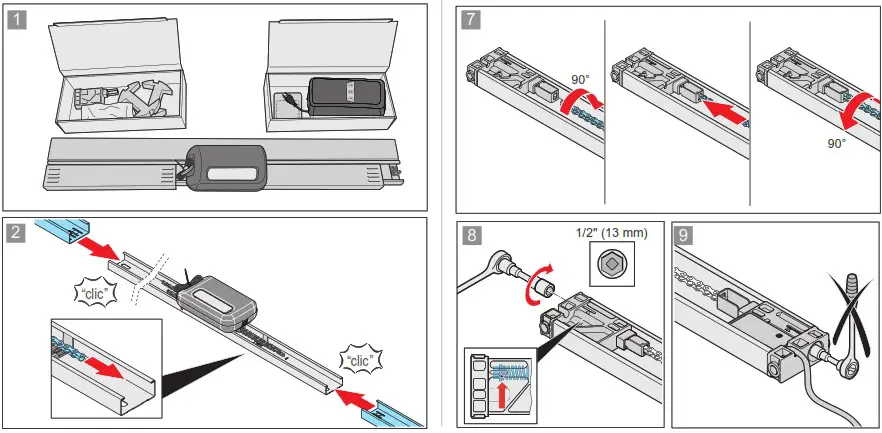 1

2

"clic"

"clic"

7

90°

90°

8

1/2" (13 mm)

9