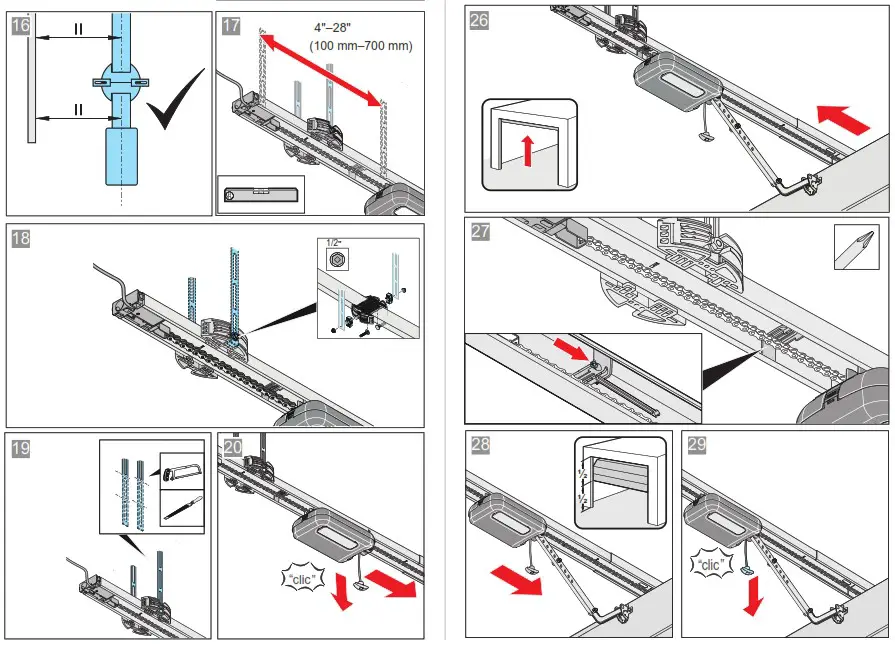 16

II

II

17

4"–28"
(100 mm–700 mm)

18

1/2"

19

20

"clic"

26

27

28

$\frac{1}{2}$

$\frac{1}{2}$

29

"clic"