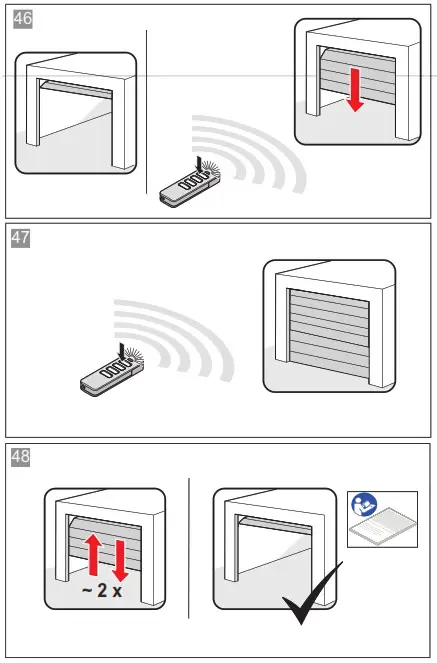 46

47

48

~ 2 x