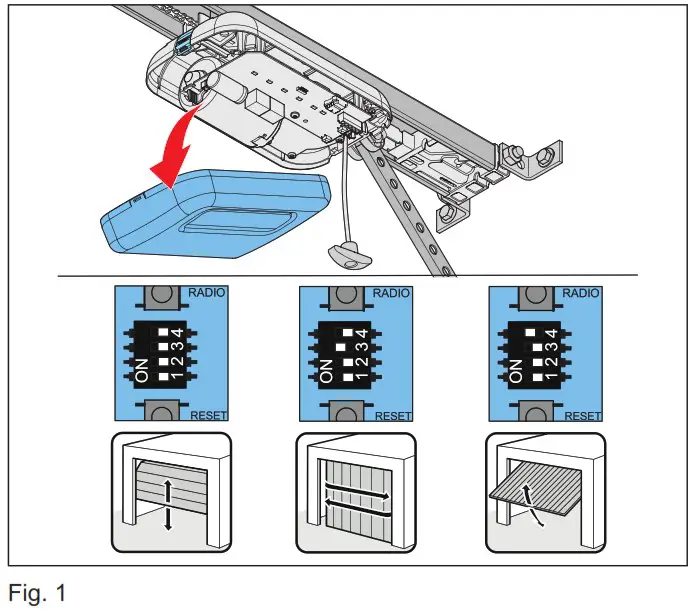 RADIO
ON 1 2 3 4
RESET

RADIO
ON 1 2 3 4
RESET

RADIO
ON 1 2 3 4
RESET

Fig. 1